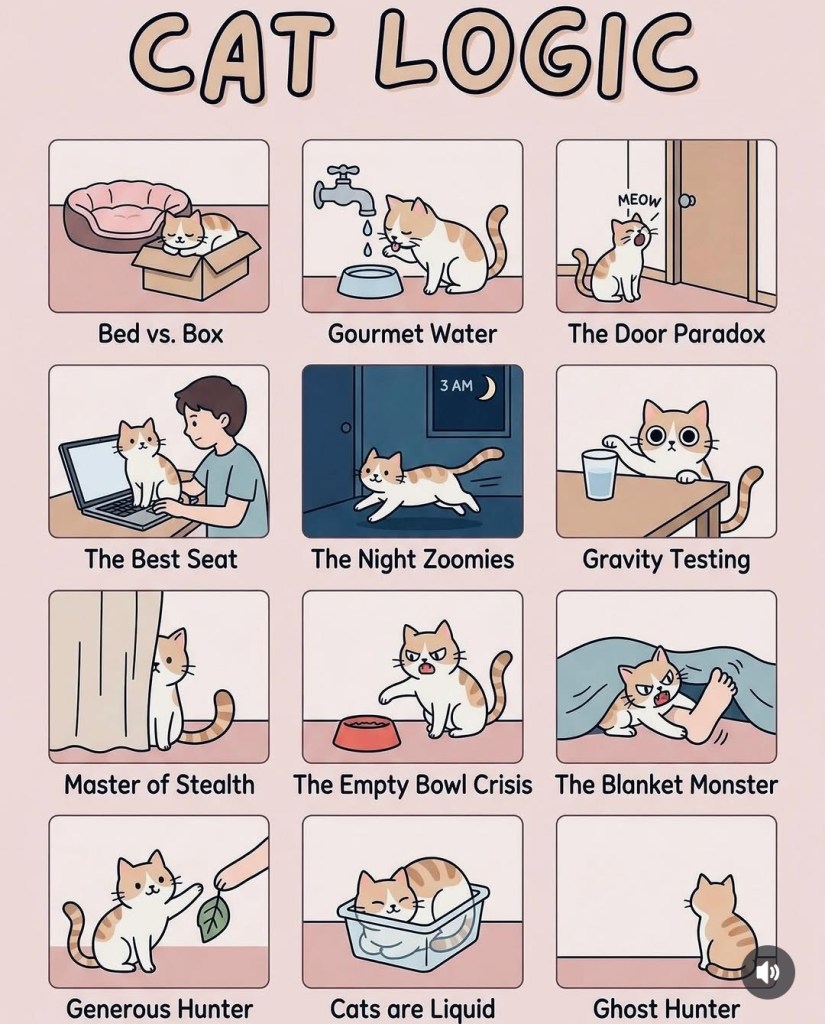 CAT LOGIC

Bed vs. Box

Gourmet Water

MEOW

The Door Paradox

The Best Seat

3 AM

The Night Zoomies

Gravity Testing

Master of Stealth

The Empty Bowl Crisis

The Blanket Monster

Generous Hunter

Cats are Liquid

Ghost Hunter